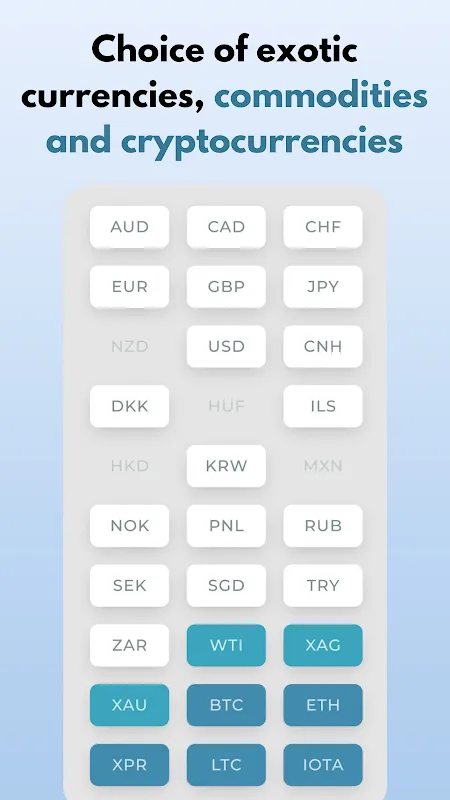 Choice of exotic currencies, commodities and cryptocurrencies

AUD CAD CHF
EUR GBP JPY
NZD USD CNH
DKK HUF ILS
HKD KRW MXN
NOK PNL RUB
SEK SGD TRY
ZAR WTI XAG
XAU BTC ETH
XPR LTC IOTA