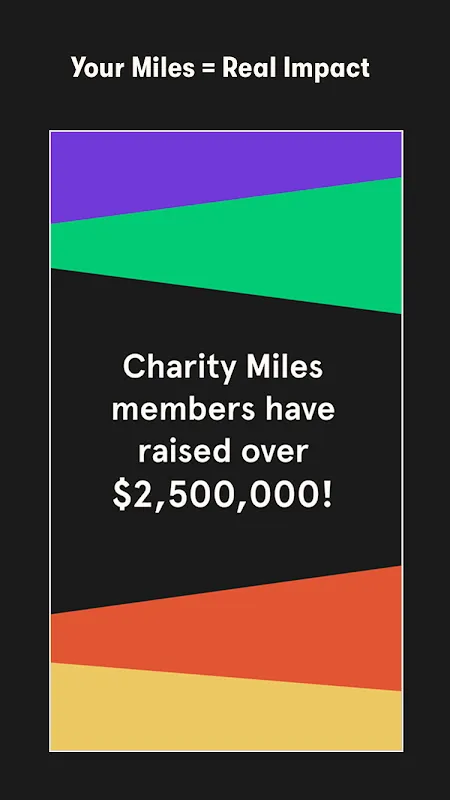 Your Miles = Real Impact

Charity Miles members have raised over \$2,500,000!