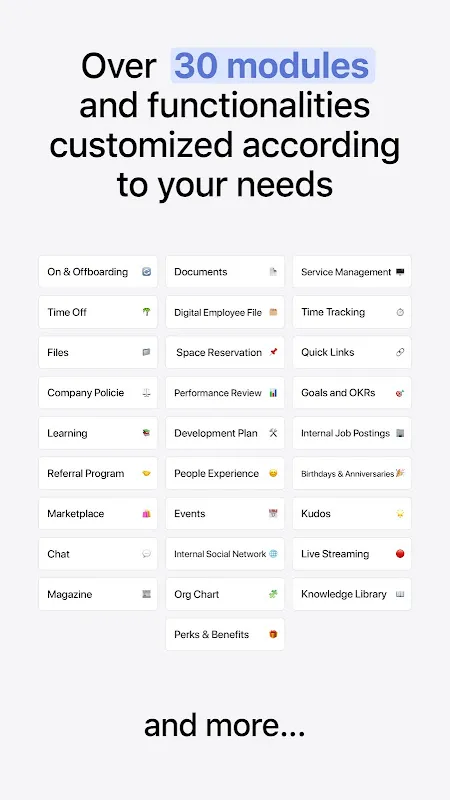 Over 30 modules and functionalities customized according to your needs

On & Offboarding

Time Off

Files

Company Policie

Learning

Referral Program

Marketplace

Chat

Magazine

Documents

Digital Employee File

Space Reservation

Performance Review

Development Plan

People Experience

Events

Internal Social Network

Org Chart

Perks & Benefits

Service Management

Time Tracking

Quick Links

Goals and OKRs

Internal Job Postings

Birthdays & Anniversaries

Kudos

Live Streaming

Knowledge Library

and more...