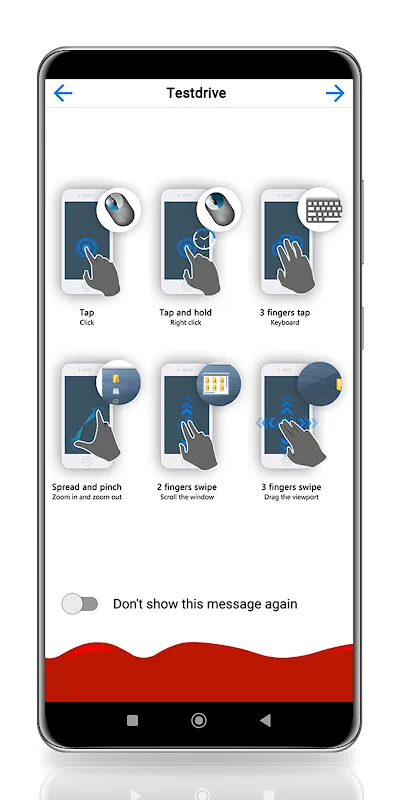 Testdrive

Tap
Click

Tap and hold
Right click

3 fingers tap
Keyboard

Spread and pinch
Zoom in and zoom out

2 fingers swipe
Scroll the window

3 fingers swipe
Drag the viewport

Don't show this message again