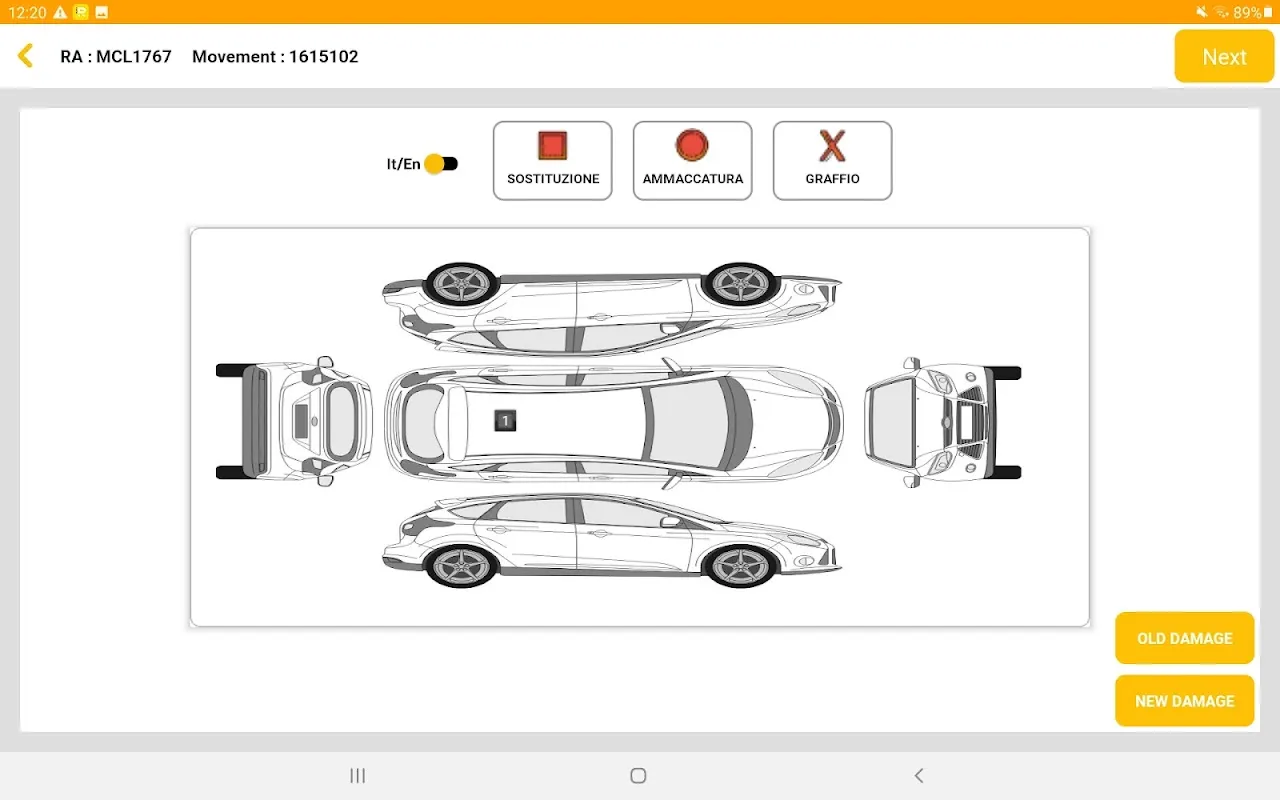 12:20 89%

RA : MCL1767 Movement : 1615102

Next

It/En

SOSTITUZIONE

AMMACCATURA

GRAFFIO

1

OLD DAMAGE

NEW DAMAGE