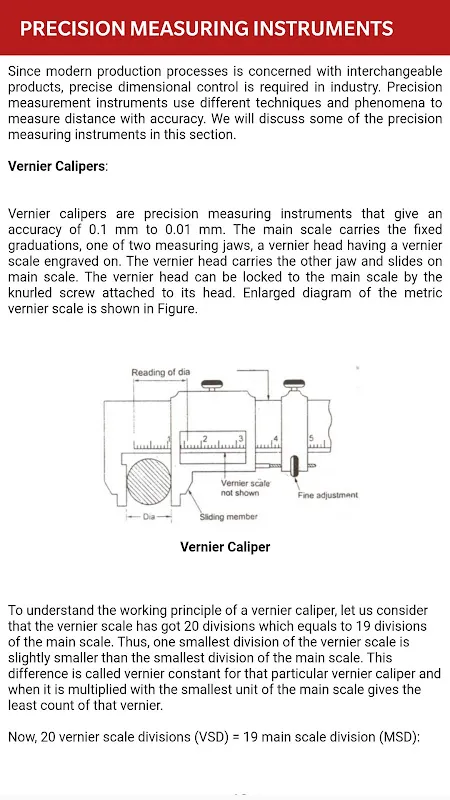 PRECISION MEASURING INSTRUMENTS

Since modern production processes is concerned with interchangeable products, precise dimensional control is required in industry. Precision measurement instruments use different techniques and phenomena to measure distance with accuracy. We will discuss some of the precision measuring instruments in this section.

Vernier Calipers:

Vernier calipers are precision measuring instruments that give an accuracy of 0.1 mm to 0.01 mm. The main scale carries the fixed graduations, one of two measuring jaws, a vernier head having a vernier scale engraved on. The vernier head carries the other jaw and slides on main scale. The vernier head can be locked to the main scale by the knurled screw attached to its head. Enlarged diagram of the metric vernier scale is shown in Figure.

Reading of dia
1
2
3
4
5
Vernier scale not shown
Fine adjustment
Dia
Sliding member

Vernier Caliper

To understand the working principle of a vernier caliper, let us consider that the vernier scale has got 20 divisions which equals to 19 divisions of the main scale. Thus, one smallest division of the vernier scale is slightly smaller than the smallest division of the main scale. This difference is called vernier constant for that particular vernier caliper and when it is multiplied with the smallest unit of the main scale gives the least count of that vernier.

Now, 20 vernier scale divisions (VSD) = 19 main scale division (MSD):