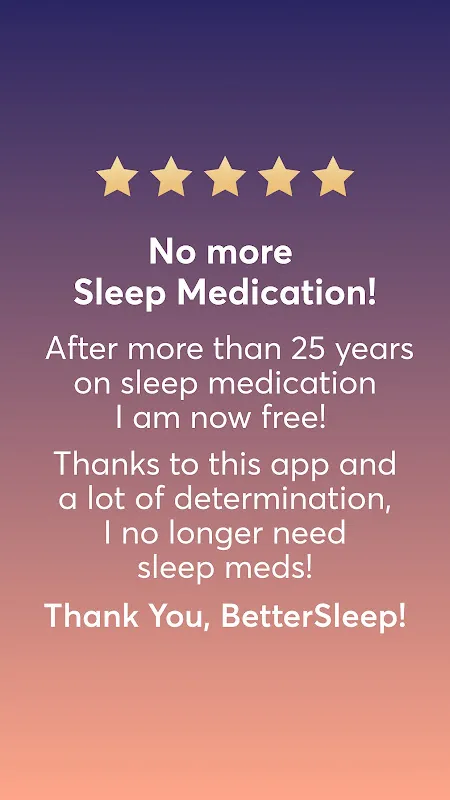 No more Sleep Medication!

After more than 25 years on sleep medication I am now free!

Thanks to this app and a lot of determination, I no longer need sleep meds!

Thank You, BetterSleep!