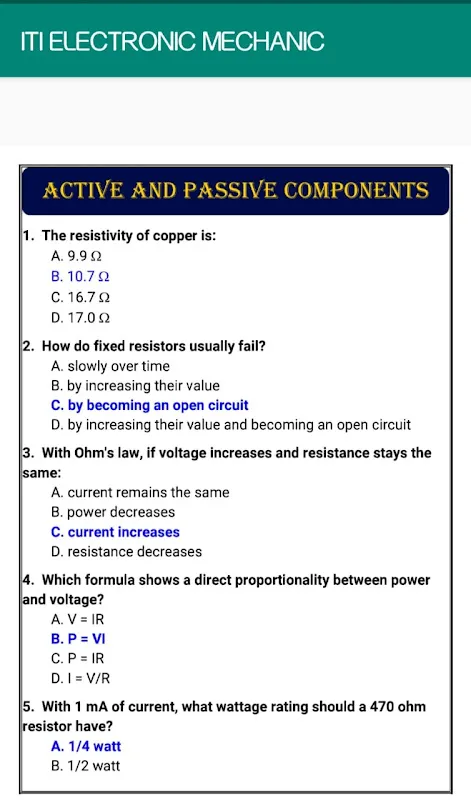 ITI ELECTRONIC MECHANIC

ACTIVE AND PASSIVE COMPONENTS

1. The resistivity of copper is:
A. 9.9 Ω
B. 10.7 Ω
C. 16.7 Ω
D. 17.0 Ω

2. How do fixed resistors usually fail?
A. slowly over time
B. by increasing their value
C. by becoming an open circuit
D. by increasing their value and becoming an open circuit

3. With Ohm's law, if voltage increases and resistance stays the same:
A. current remains the same
B. power decreases
C. current increases
D. resistance decreases

4. Which formula shows a direct proportionality between power and voltage?
A. V = IR
B. P = VI
C. P = IR
D. I = V/R

5. With 1 mA of current, what wattage rating should a 470 ohm resistor have?
A. 1/4 watt
B. 1/2 watt