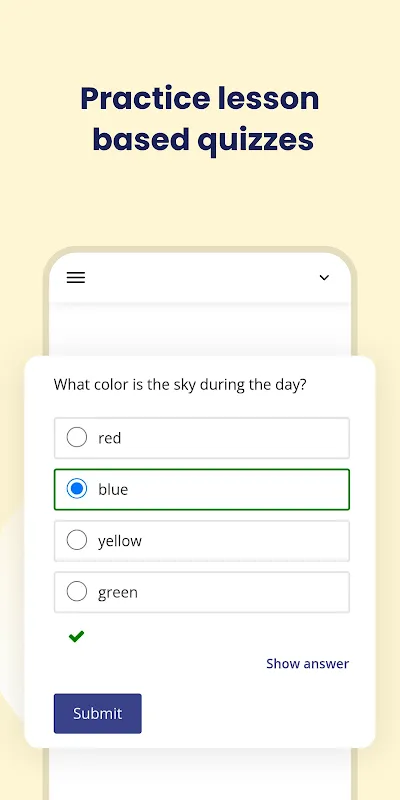 Practice lesson based quizzes

What color is the sky during the day?

red

blue

yellow

green

Show answer

Submit